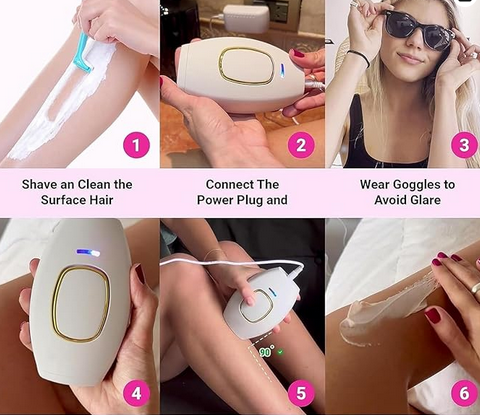 1

2

3

Shave an Clean the Surface Hair

Connect The Power Plug and

Wear Goggles to Avoid Glare

4

90°

5

6